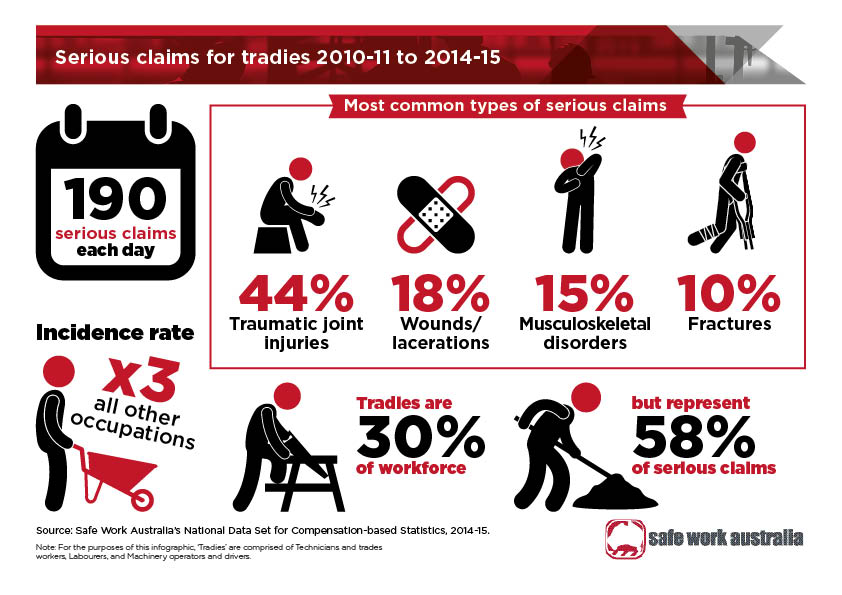 Serious claims for tradies 2010-11 to 2014-15

190
serious claims
each day

Most common types of serious claims

44%
Traumatic joint injuries

18%
Wounds/ lacerations

15%
Musculoskeletal disorders

10%
Fractures

Incidence rate

x3
all other occupations

Tradies are
30%
of workforce

but represent
58%
of serious claims

Source: Safe Work Australia's National Data Set for Compensation-based Statistics, 2014-15.

Note: For the purposes of this infographic, 'Tradies' are comprised of Technicians and trades workers, Labourers, and Machinery operators and drivers.

safe work australia